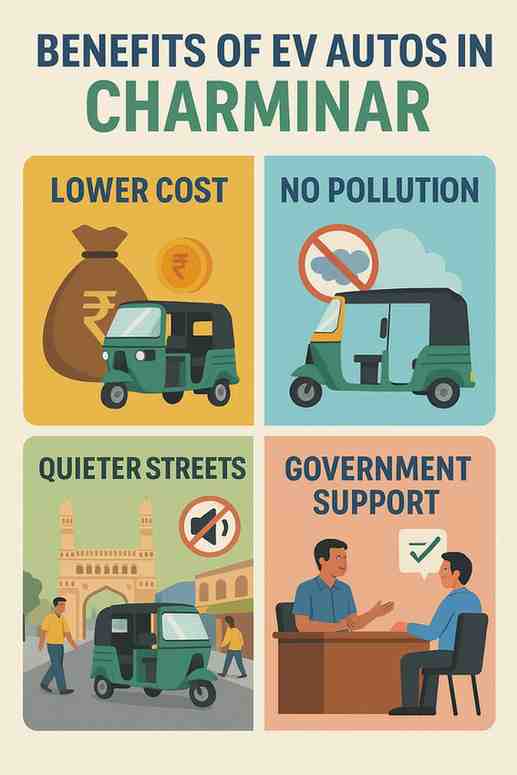 BENEFITS OF EV AUTOS IN CHARMINAR

LOWER COST

₹

₹

NO POLLUTION

QUIETER STREETS

GOVERNMENT SUPPORT